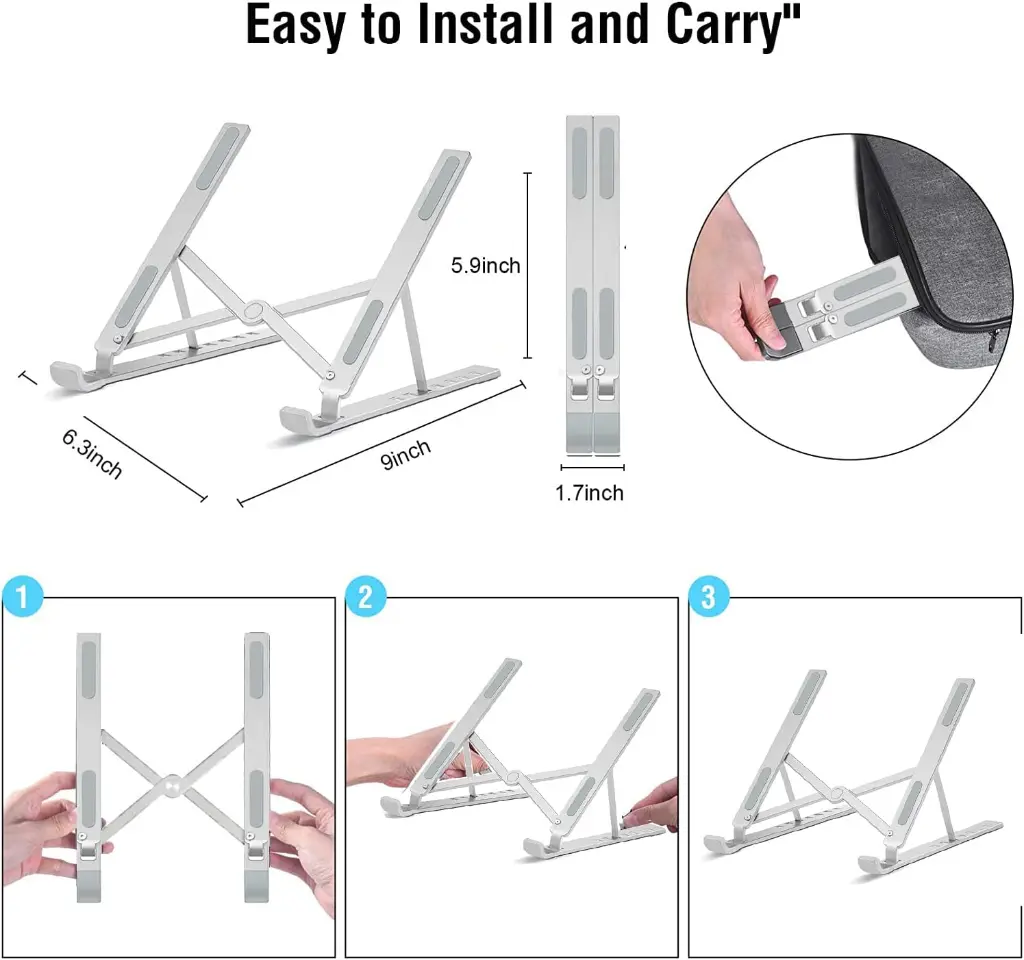 Easy to Install and Carry"

5.9inch

6.3inch

9inch

1.7inch

1

2

3